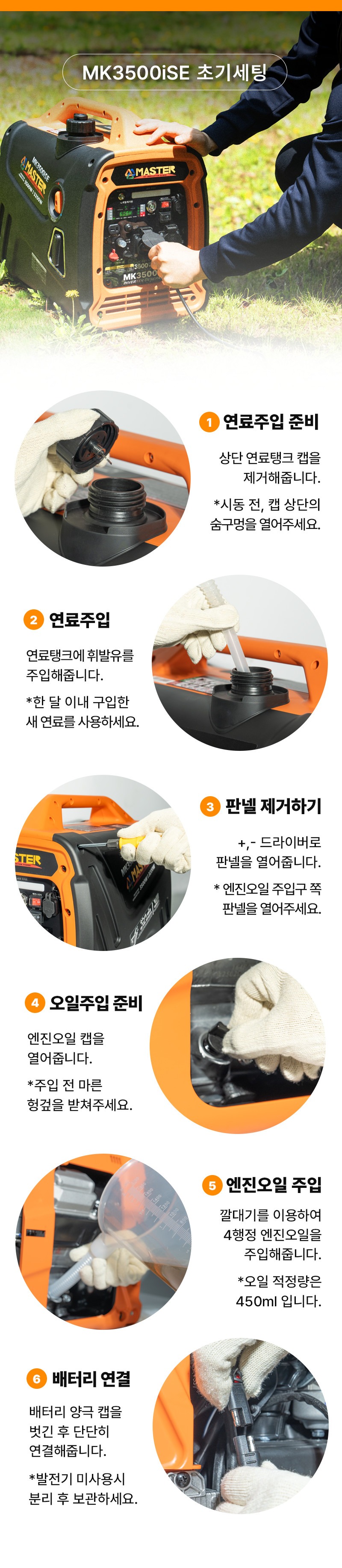 MK3500iSE 초기세팅

MASTER

MASTER

MK3500

1 연료주입 준비

상단 연료탱크 캡을 제거해줍니다.

*시동 전, 캡 상단의 숨구멍을 열어주세요.

2 연료주입

연료탱크에 휘발유를 주입해줍니다.

*한 달 이내 구입한 새 연료를 사용하세요.

3 판넬 제거하기

+,- 드라이버로 판넬을 열어줍니다.

* 엔진오일 주입구 쪽 판넬을 열어주세요.

4 오일주입 준비

엔진오일 캡을 열어줍니다.

*주입 전 마른 헝겊을 받쳐주세요.

5 엔진오일 주입

깔대기를 이용하여 4행정 엔진오일을 주입해줍니다.

*오일 적정량은 450ml 입니다.

6 배터리 연결

배터리 양극 캡을 벗긴 후 단단히 연결해줍니다.

*발전기 미사용시 분리 후 보관하세요.