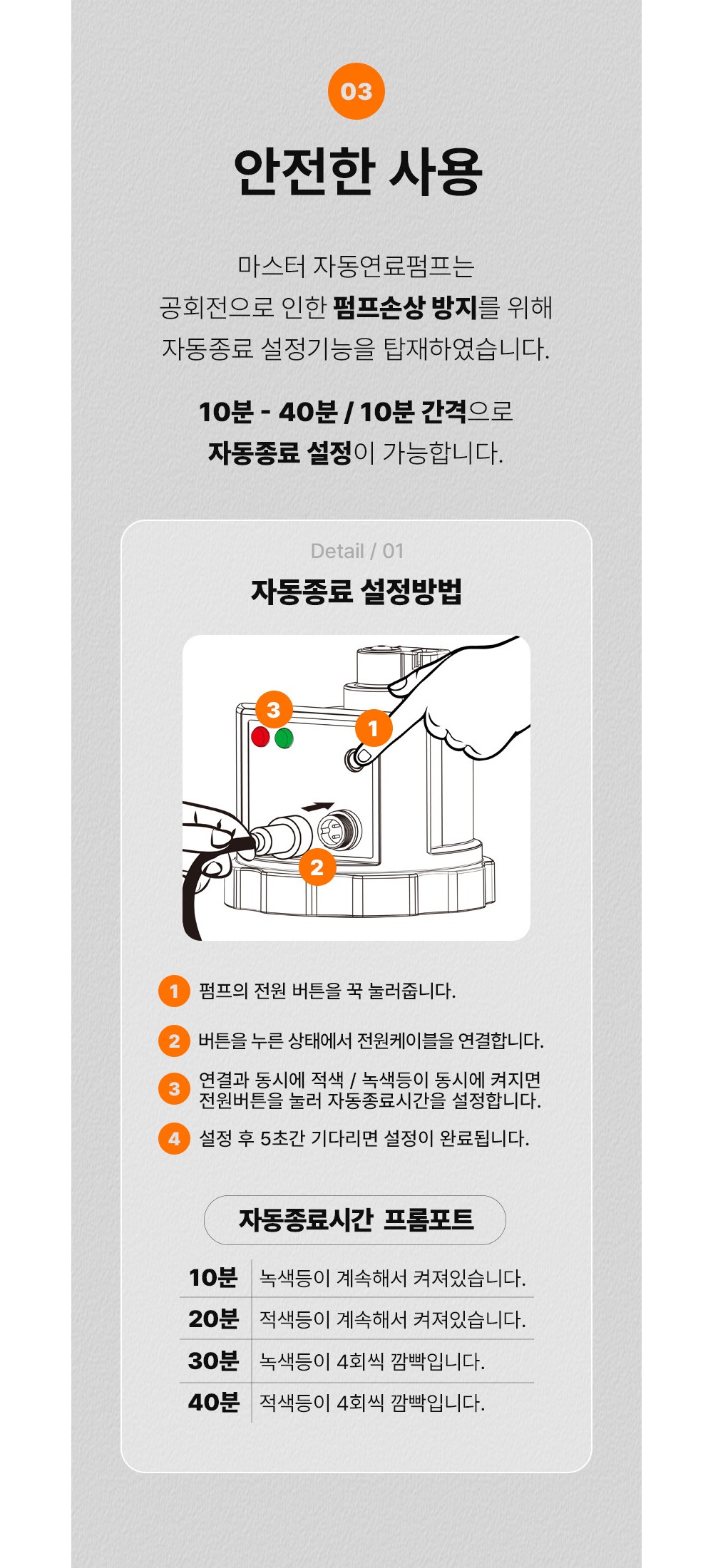 03

안전한 사용

마스터 자동연료펌프는
공회전으로 인한 펌프손상 방지를 위해
자동종료 설정기능을 탑재하였습니다.

10분 - 40분 / 10분 간격으로
자동종료 설정이 가능합니다.

Detail / 01

자동종료 설정방법

3

1

2

1 펌프의 전원 버튼을 꾹 눌러줍니다.

2 버튼을 누른 상태에서 전원케이블을 연결합니다.

3 연결과 동시에 적색 / 녹색등이 동시에 켜지면 전원버튼을 눌러 자동종료시간을 설정합니다.

4 설정 후 5초간 기다리면 설정이 완료됩니다.

자동종료시간 프롬포트

| 10분 | 녹색등이 계속해서 켜져있습니다. |
|---|---|
| 20분 | 적색등이 계속해서 켜져있습니다. |
| 30분 | 녹색등이 4회씩 깜빡입니다. |
| 40분 | 적색등이 4회씩 깜빡입니다. |